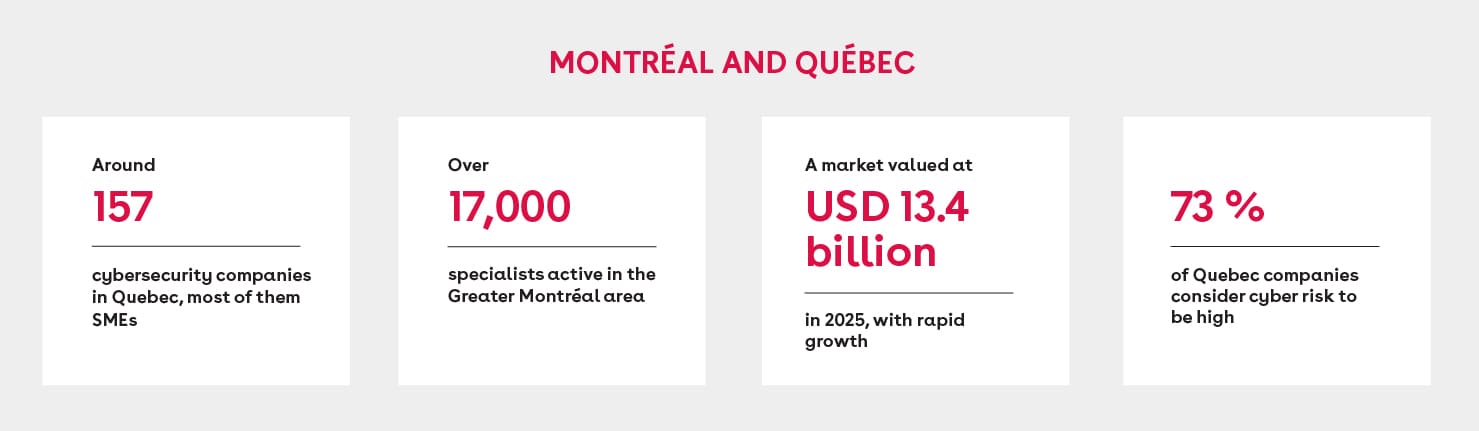 MONTRÉAL AND QUÉBEC

Around
157
cybersecurity companies in Quebec, most of them SMEs

Over
17,000
specialists active in the Greater Montréal area

A market valued at
USD 13.4 billion
in 2025, with rapid growth

73 %
of Quebec companies consider cyber risk to be high