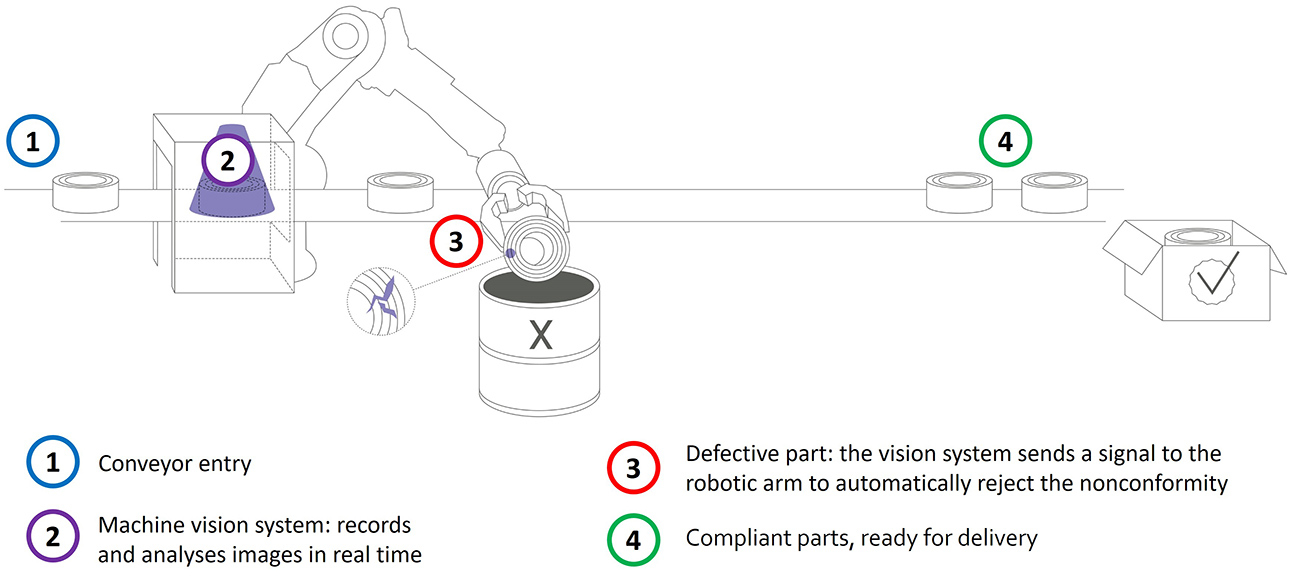 1

2

3

4

X

1 Conveyor entry

2 Machine vision system: records and analyses images in real time

3 Defective part: the vision system sends a signal to the robotic arm to automatically reject the nonconformity

4 Compliant parts, ready for delivery